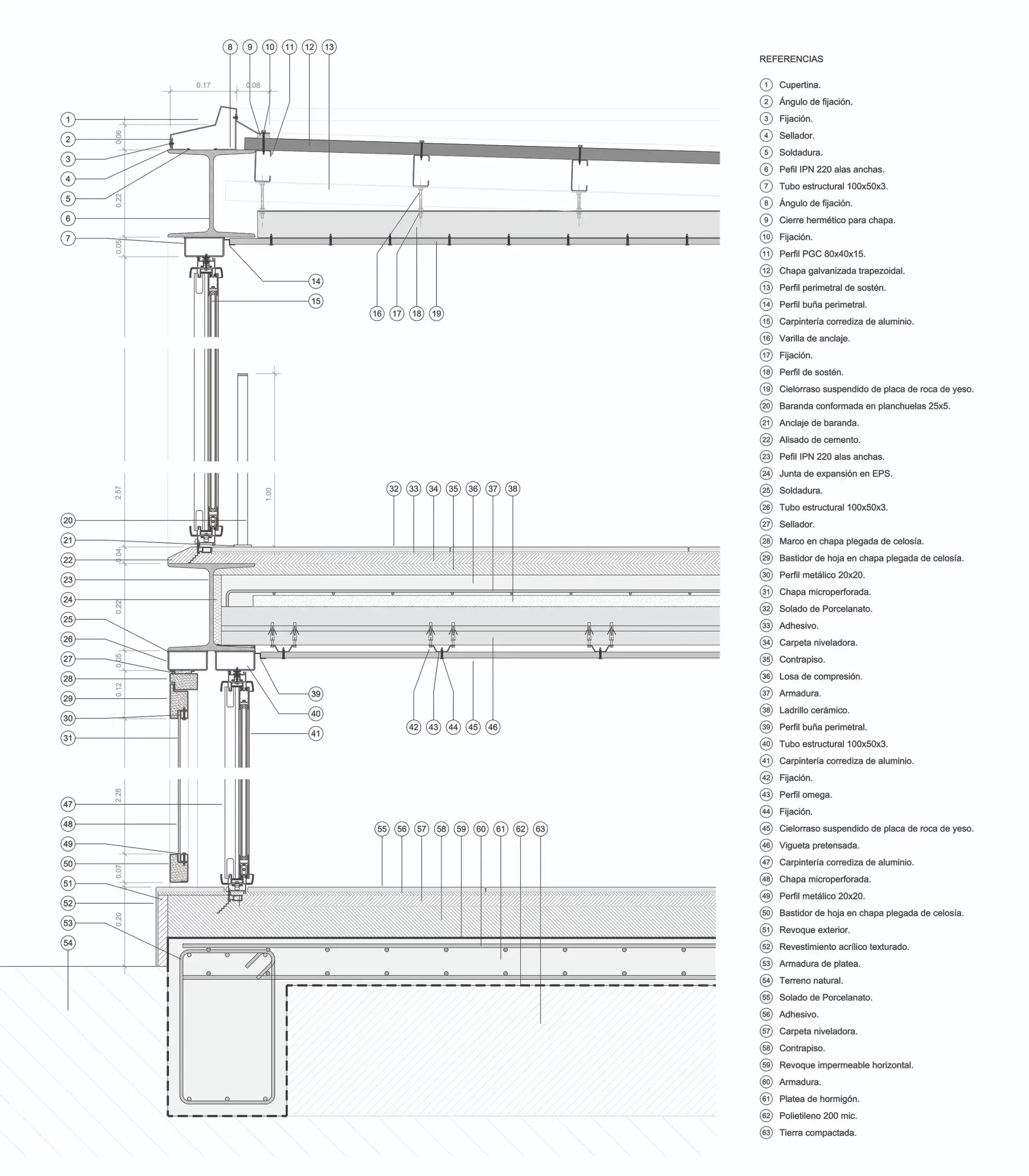 8 9 10 11 12 13

0.17 0.08

1
2
3
4
5
6
7

0.06
0.22
0.05

14
15

16 17 18 19

2.57
1.00

32 33 34 35 36 37 38

20
21
22
23
24
25
26
27
28
29
30
31

0.04
0.22
0.05
0.12

39
40
41

42 43 44 45 46

2.26

47
48
49
50
51
52
53
54

0.07
0.20

55 56 57 58 59 60 61 62 63

REFERENCIAS

1 Cupertina.
2 Ángulo de fijación.
3 Fijación.
4 Sellador.
5 Soldadura.
6 Pefil IPN 220 alas anchas.
7 Tubo estructural 100x50x3.
8 Ángulo de fijación.
9 Cierre hermético para chapa.
10 Fijación.
11 Perfil PGC 80x40x15.
12 Chapa galvanizada trapezoidal.
13 Perfil perimetral de sostén.
14 Perfil buña perimetral.
15 Carpintería corrediza de aluminio.
16 Varilla de anclaje.
17 Fijación.
18 Perfil de sostén.
19 Cielorraso suspendido de placa de roca de yeso.
20 Baranda conformada en planchuelas 25x5.
21 Anclaje de baranda.
22 Alisado de cemento.
23 Pefil IPN 220 alas anchas.
24 Junta de expansión en EPS.
25 Soldadura.
26 Tubo estructural 100x50x3.
27 Sellador.
28 Marco en chapa plegada de celosía.
29 Bastidor de hoja en chapa plegada de celosía.
30 Perfil metálico 20x20.
31 Chapa microperforada.
32 Solado de Porcelanato.
33 Adhesivo.
34 Carpeta niveladora.
35 Contrapiso.
36 Losa de compresión.
37 Armadura.
38 Ladrillo cerámico.
39 Perfil buña perimetral.
40 Tubo estructural 100x50x3.
41 Carpintería corrediza de aluminio.
42 Fijación.
43 Perfil omega.
44 Fijación.
45 Cielorraso suspendido de placa de roca de yeso.
46 Vigueta pretensada.
47 Carpintería corrediza de aluminio.
48 Chapa microperforada.
49 Perfil metálico 20x20.
50 Bastidor de hoja en chapa plegada de celosía.
51 Revoque exterior.
52 Revestimiento acrílico texturado.
53 Armadura de platea.
54 Terreno natural.
55 Solado de Porcelanato.
56 Adhesivo.
57 Carpeta niveladora.
58 Contrapiso.
59 Revoque impermeable horizontal.
60 Armadura.
61 Platea de hormigón.
62 Polietileno 200 mic.
63 Tierra compactada.